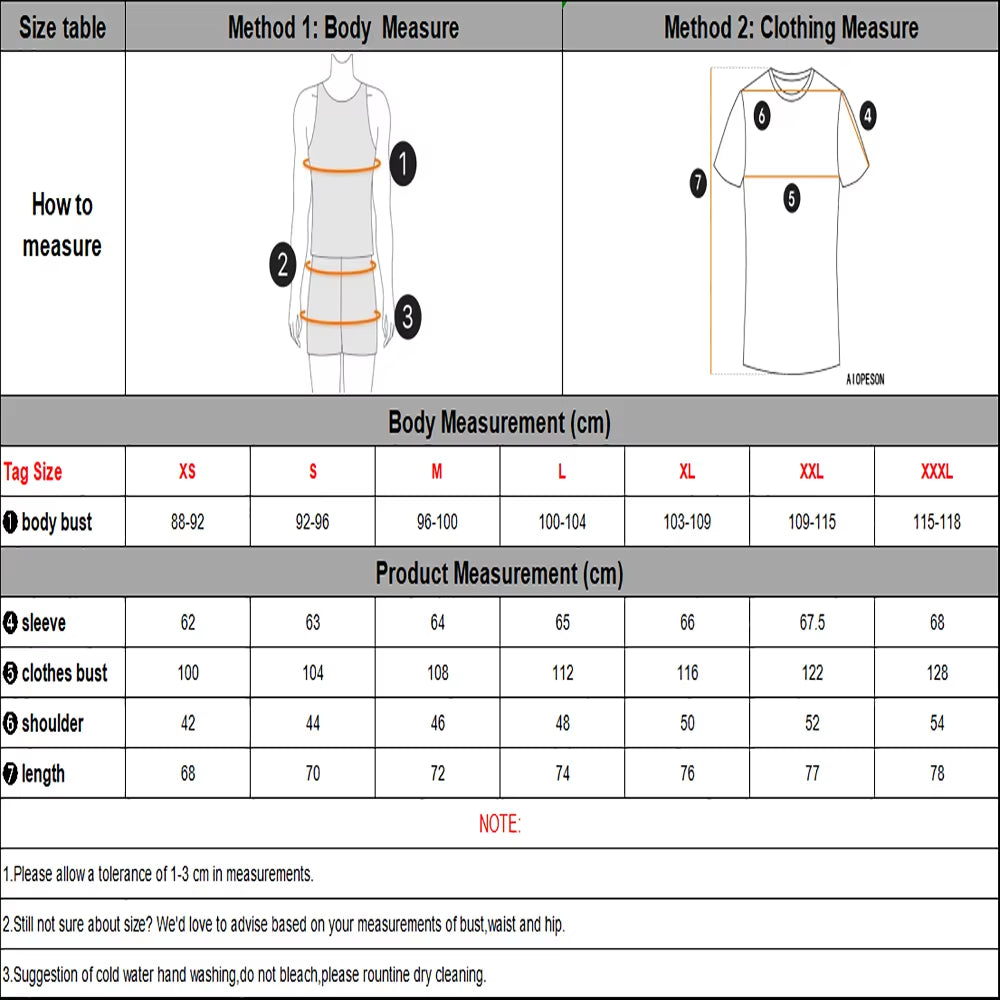 | Size table | Method 1: Body Measure | Method 2: Clothing Measure |
|---|---|---|
| How to measure | 1 2 3 | 6 4 7 5 AIOPESON |

Body Measurement (cm)

| Tag Size | XS | S | M | L | XL | XXL | XXXL |
|---|---|---|---|---|---|---|---|
| ❶ body bust | 88-92 | 92-96 | 96-100 | 100-104 | 103-109 | 109-115 | 115-118 |

Product Measurement (cm)

| | | | | | | | |
|---|---|---|---|---|---|---|---|
| ❹ sleeve | 62 | 63 | 64 | 65 | 66 | 67.5 | 68 |
| ❺ clothes bust | 100 | 104 | 108 | 112 | 116 | 122 | 128 |
| ❻ shoulder | 42 | 44 | 46 | 48 | 50 | 52 | 54 |
| ❼ length | 68 | 70 | 72 | 74 | 76 | 77 | 78 |

NOTE:

1.Please allow a tolerance of 1-3 cm in measurements.

2.Still not sure about size? We'd love to advise based on your measurements of bust,waist and hip.

3.Suggestion of cold water hand washing,do not bleach,please rountine dry cleaning.